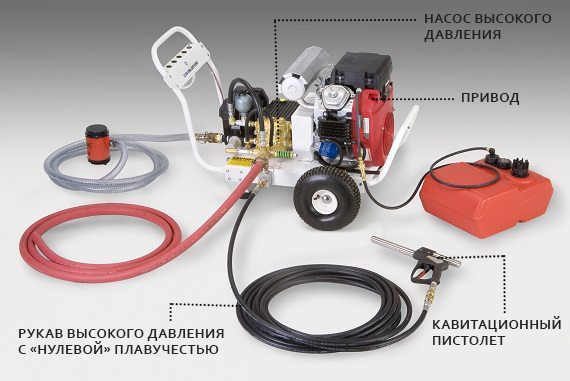 НАСОС ВЫСОКОГО ДАВЛЕНИЯ

ПРИВОД

РУКАВ ВЫСОКОГО ДАВЛЕНИЯ С «НУЛЕВОЙ» ПЛАВУЧЕСТЬЮ

КАВИТАЦИОННЫЙ ПИСТОЛЕТ